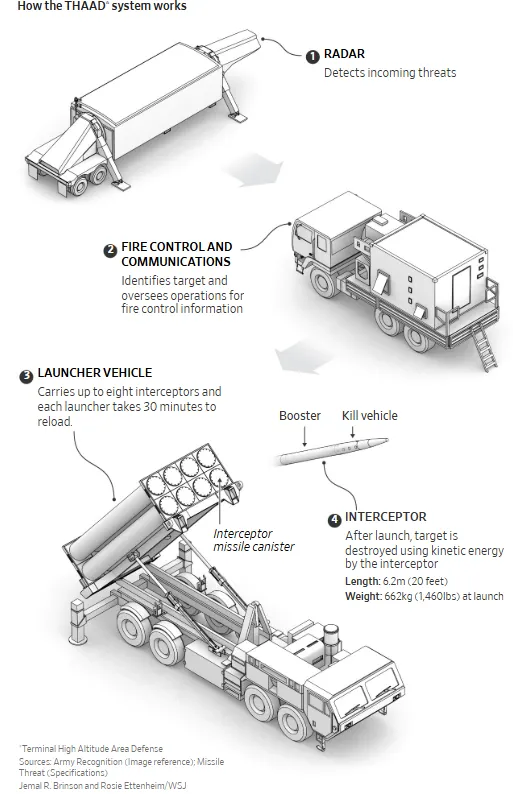 How the THAAD* system works

1 RADAR
Detects incoming threats

2 FIRE CONTROL AND COMMUNICATIONS
Identifies target and oversees operations for fire control information

3 LAUNCHER VEHICLE
Carries up to eight interceptors and each launcher takes 30 minutes to reload.

Booster

Kill vehicle

Interceptor missile canister

4 INTERCEPTOR
After launch, target is destroyed using kinetic energy by the interceptor
Length: 6.2m (20 feet)
Weight: 662kg (1,460lbs) at launch

*Terminal High Altitude Area Defense
Sources: Army Recognition (Image reference); Missile Threat (Specifications)
Jemal R. Brinson and Rosie Ettenheim/WSJ