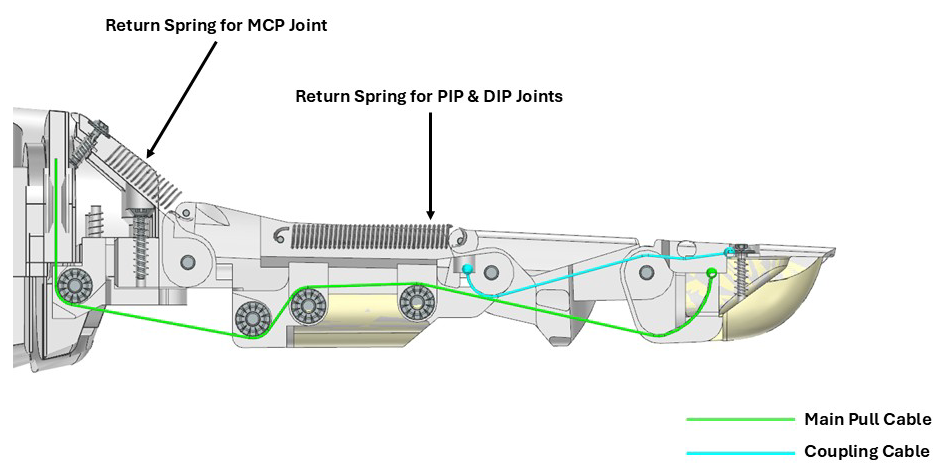 Return Spring for MCP Joint

Return Spring for PIP & DIP Joints

Main Pull Cable

Coupling Cable