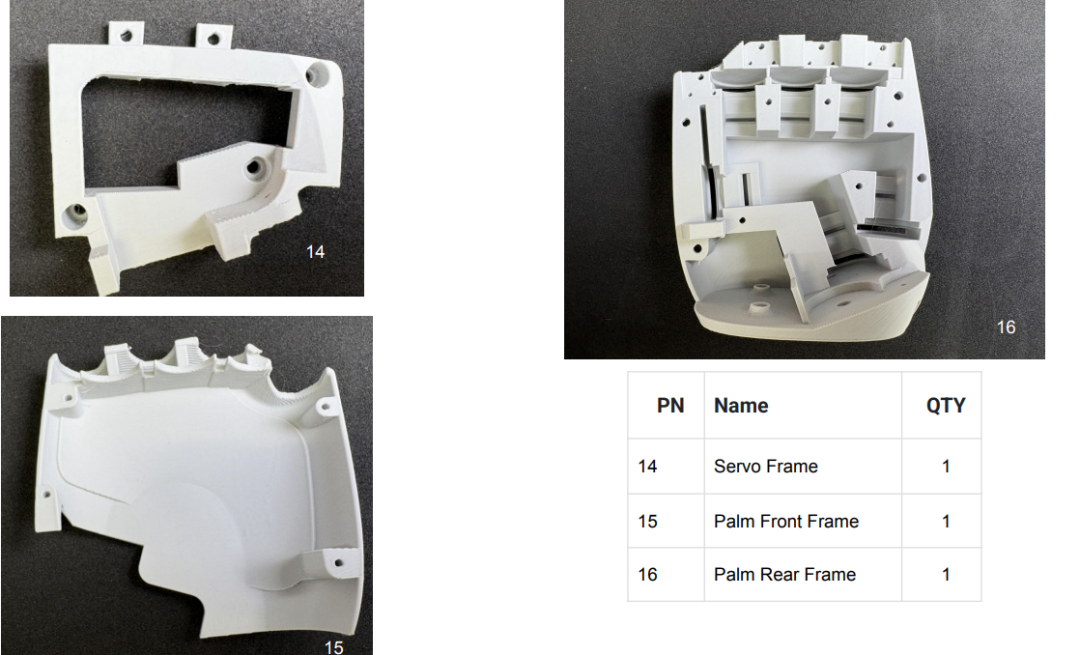 14

15

16

| PN | Name | QTY |
|---|---|---|
| 14 | Servo Frame | 1 |
| 15 | Palm Front Frame | 1 |
| 16 | Palm Rear Frame | 1 |