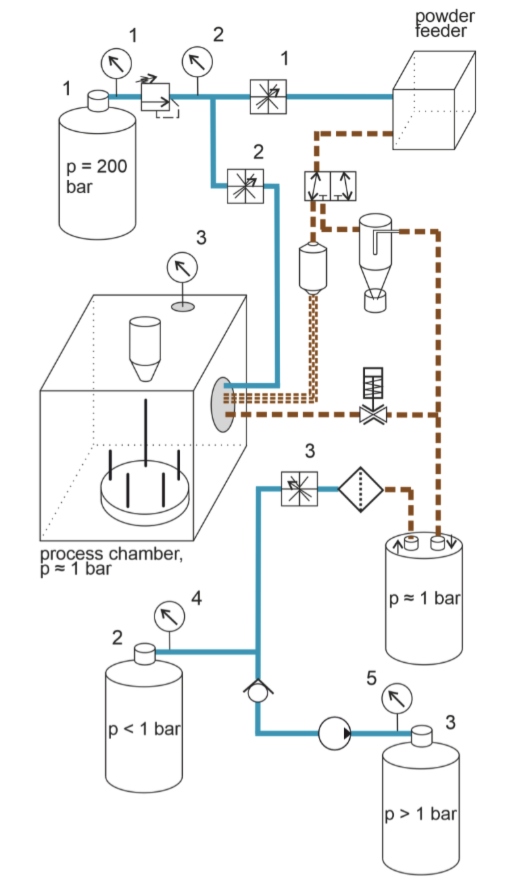 powder feeder

1

2

1

1

p = 200 bar

2

3

3

process chamber, p ≈ 1 bar

p ≈ 1 bar

4

2

p < 1 bar

5

3

p > 1 bar