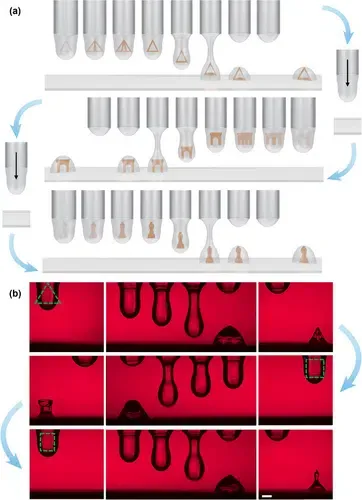 (a)

(b)