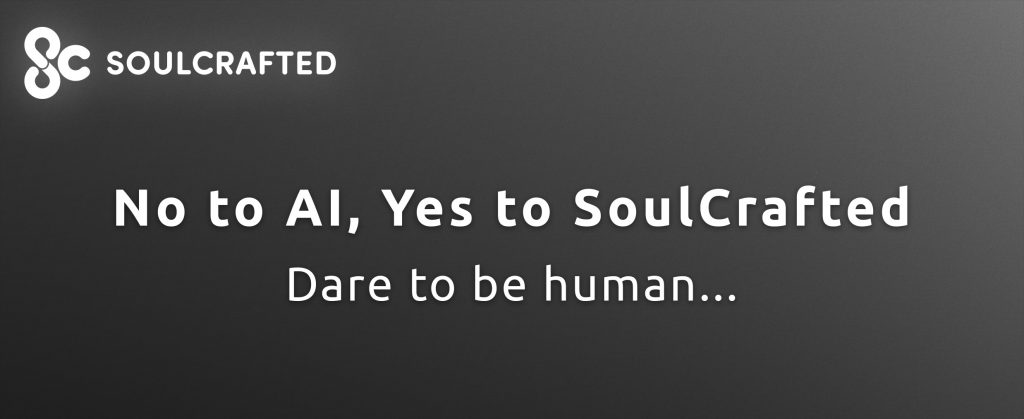 SOULCRAFTED

No to AI, Yes to SoulCrafted

Dare to be human...